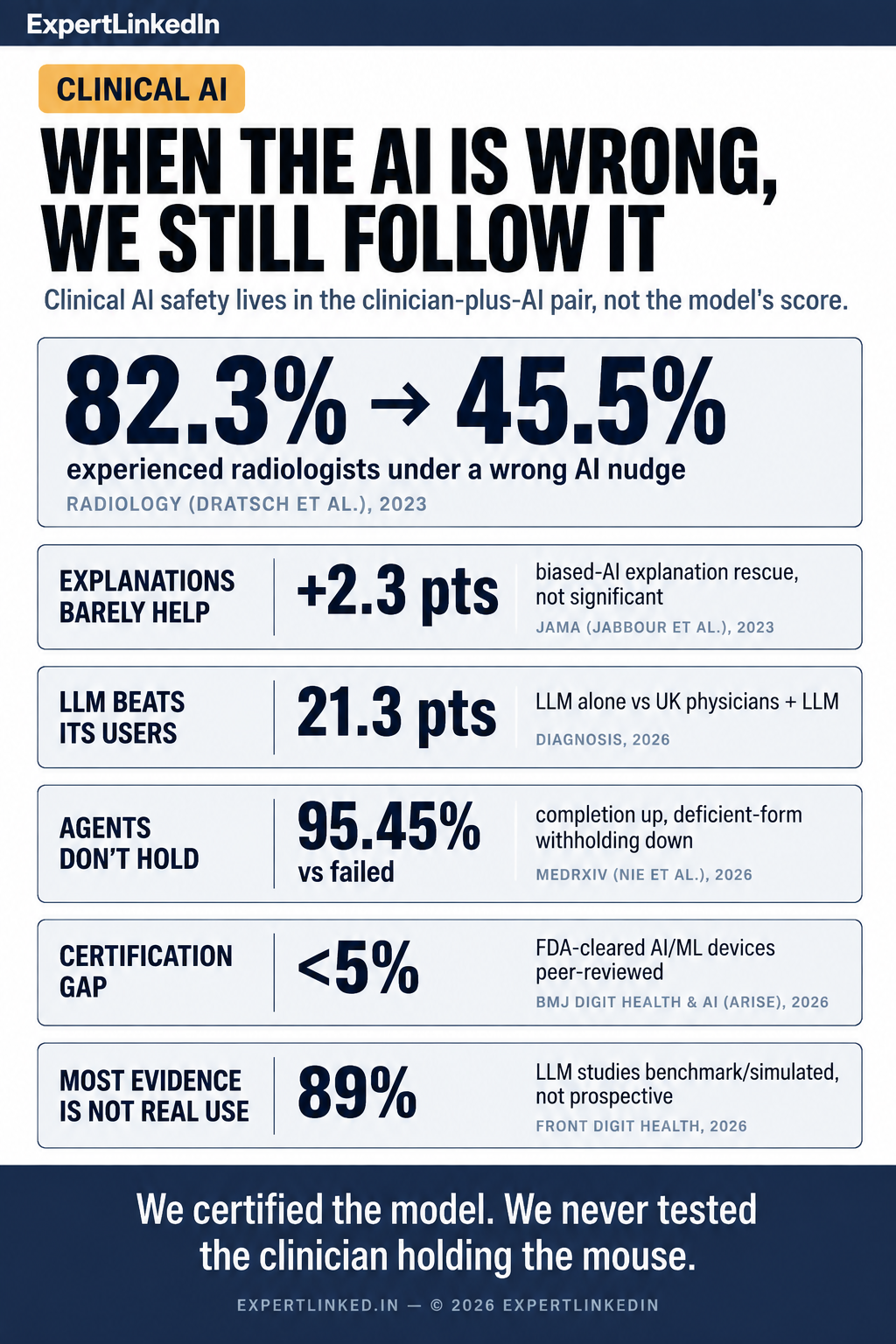 ExpertLinkedIn

CLINICAL AI

WHEN THE AI IS WRONG, WE STILL FOLLOW IT

Clinical AI safety lives in the clinician-plus-AI pair, not the model's score.

82.3% → 45.5%

experienced radiologists under a wrong AI nudge

RADIOLOGY (DRATSCH ET AL.), 2023

EXPLANATIONS BARELY HELP

+2.3 pts

biased-AI explanation rescue, not significant

JAMA (JABBOUR ET AL.), 2023

LLM BEATS ITS USERS

21.3 pts

LLM alone vs UK physicians + LLM

DIAGNOSIS, 2026

AGENTS DON'T HOLD

95.45% vs failed

completion up, deficient-form withholding down

MEDRXIV (NIE ET AL.), 2026

CERTIFICATION GAP

<5%

FDA-cleared AI/ML devices peer-reviewed

BMJ DIGIT HEALTH & AI (ARISE), 2026

MOST EVIDENCE IS NOT REAL USE

89%

LLM studies benchmark/simulated, not prospective

FRONT DIGIT HEALTH, 2026

We certified the model. We never tested the clinician holding the mouse.

EXPERTLINKED.IN — © 2026 EXPERTLINKEDIN